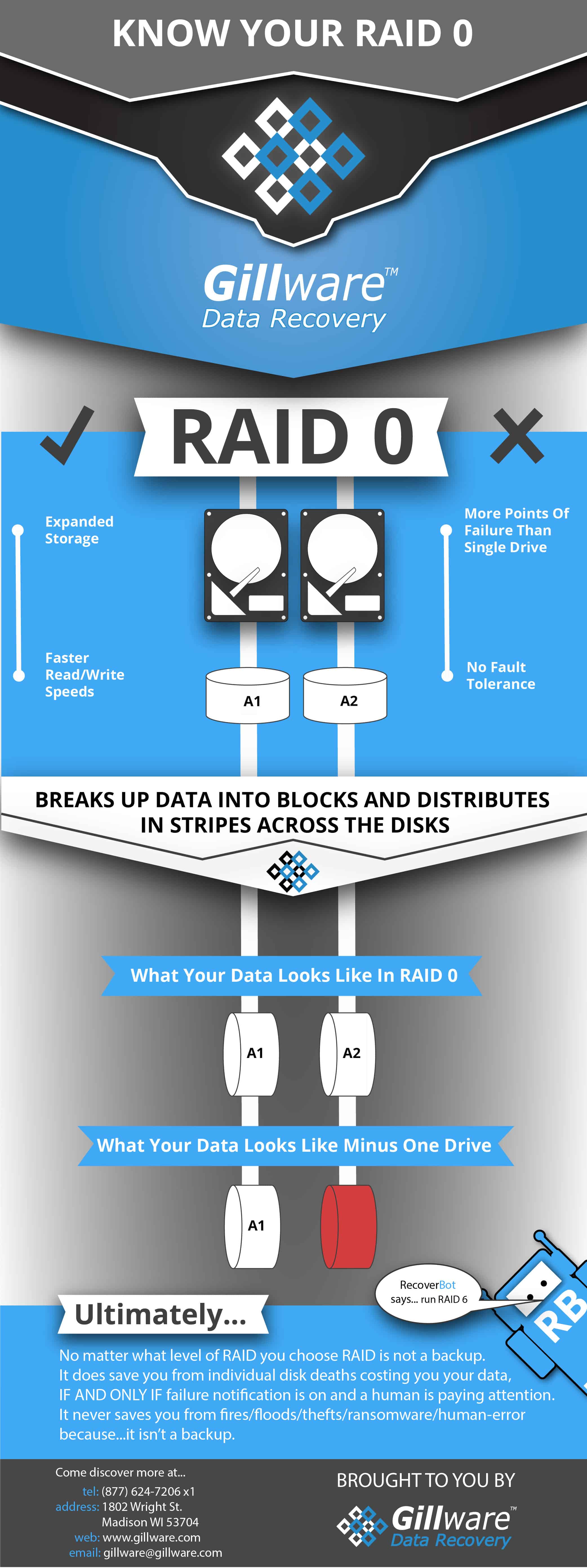 KNOW YOUR RAID 0

Gillware™
Data Recovery

RAID 0

Expanded Storage

Faster Read/Write Speeds

More Points Of Failure Than Single Drive

No Fault Tolerance

A1

A2

BREAKS UP DATA INTO BLOCKS AND DISTRIBUTES IN STRIPES ACROSS THE DISKS

What Your Data Looks Like In RAID 0

A1

A2

What Your Data Looks Like Minus One Drive

A1

RecoverBot says... run RAID 6

RB

Ultimately...

No matter what level of RAID you choose RAID is not a backup.
It does save you from individual disk deaths costing you your data,
IF AND ONLY IF failure notification is on and a human is paying attention.
It never saves you from fires/floods/thefts/ransomware/human-error
because...it isn't a backup.

Come discover more at...
tel: (877) 624-7206 x1
address: 1802 Wright St.
Madison WI 53704
web: www.gillware.com
email: gillware@gillware.com

BROUGHT TO YOU BY

Gillware™
Data Recovery