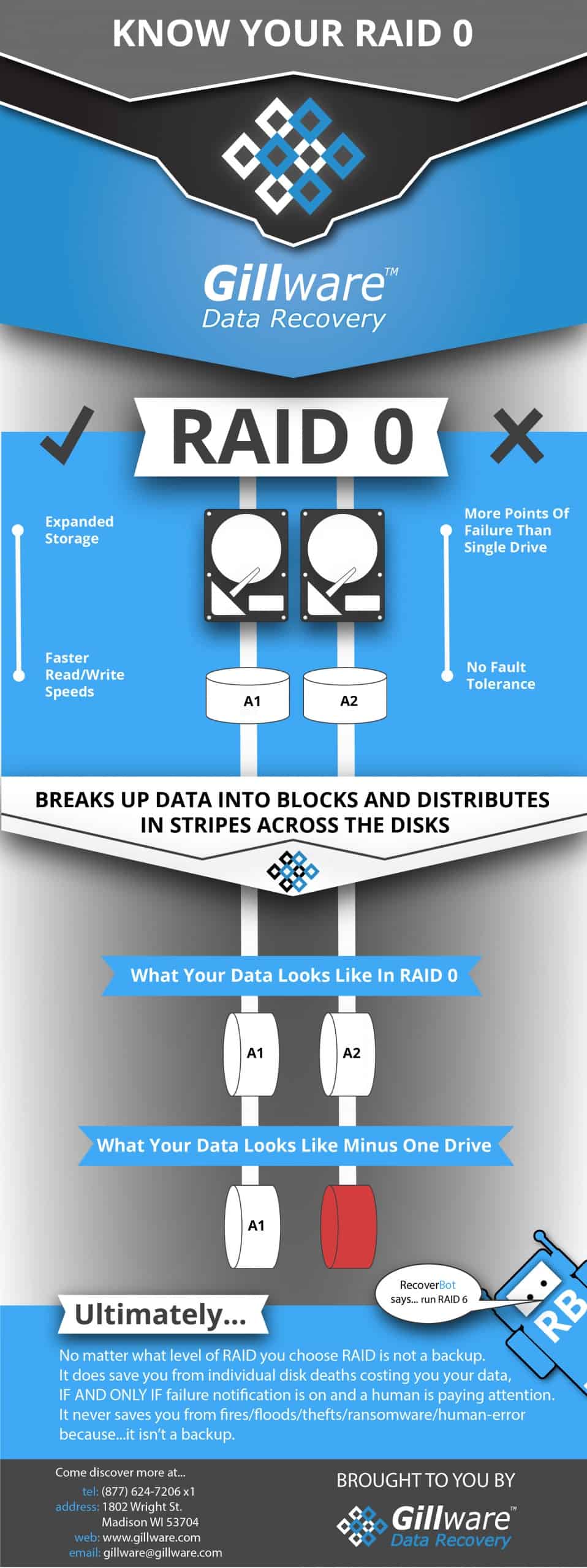 KNOW YOUR RAID 0

Gillware™
Data Recovery

RAID 0

Expanded Storage

Faster Read/Write Speeds

More Points Of Failure Than Single Drive

No Fault Tolerance

A1

A2

BREAKS UP DATA INTO BLOCKS AND DISTRIBUTES IN STRIPES ACROSS THE DISKS

What Your Data Looks Like In RAID 0

A1

A2

What Your Data Looks Like Minus One Drive

A1

RecoverBot says... run RAID 6

RB

Ultimately...

No matter what level of RAID you choose RAID is not a backup.
It does save you from individual disk deaths costing you your data,
IF AND ONLY IF failure notification is on and a human is paying attention.
It never saves you from fires/floods/thefts/ransomware/human-error because...it isn't a backup.

Come discover more at...
tel: (877) 624-7206 x1
address: 1802 Wright St.
Madison WI 53704
web: www.gillware.com
email: gillware@gillware.com

BROUGHT TO YOU BY
Gillware™
Data Recovery