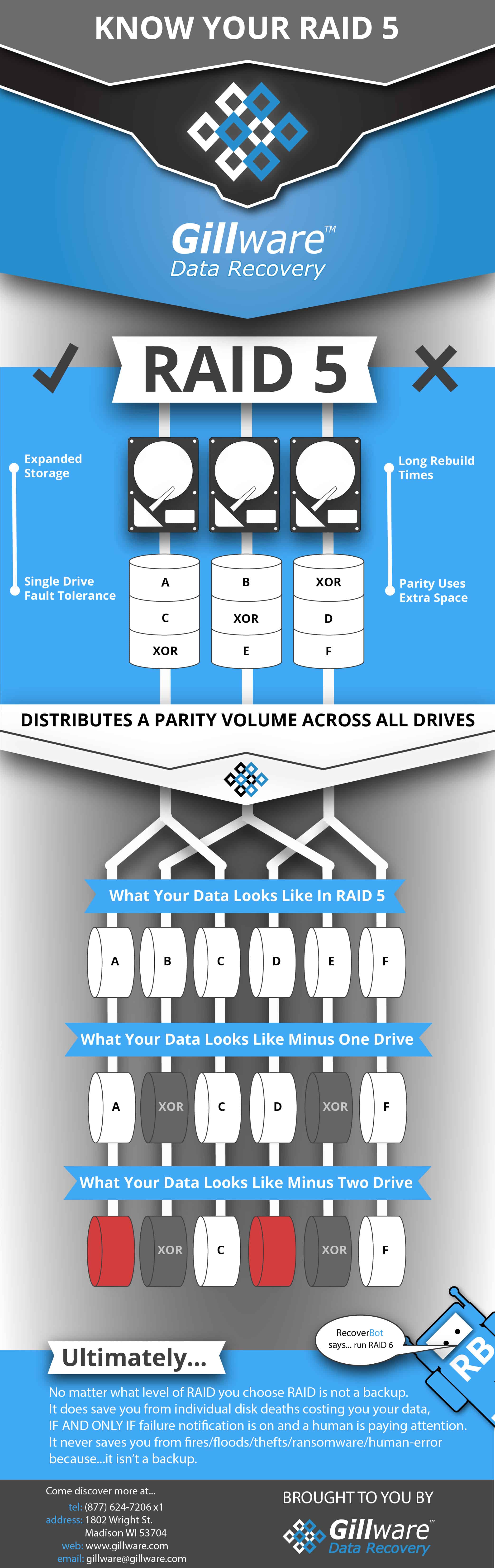 KNOW YOUR RAID 5

Gillware™
Data Recovery

RAID 5

Expanded Storage

Single Drive Fault Tolerance

Long Rebuild Times

Parity Uses Extra Space

A
C
XOR

B
XOR
E

XOR
D
F

DISTRIBUTES A PARITY VOLUME ACROSS ALL DRIVES

What Your Data Looks Like In RAID 5

A B C D E F

What Your Data Looks Like Minus One Drive

A XOR C D XOR F

What Your Data Looks Like Minus Two Drive

XOR C XOR F

RecoverBot says... run RAID 6

RB

Ultimately...

No matter what level of RAID you choose RAID is not a backup.
It does save you from individual disk deaths costing you your data,
IF AND ONLY IF failure notification is on and a human is paying attention.
It never saves you from fires/floods/thefts/ransomware/human-error
because...it isn't a backup.

Come discover more at...
tel: (877) 624-7206 x1
address: 1802 Wright St.
Madison WI 53704
web: www.gillware.com
email: gillware@gillware.com

BROUGHT TO YOU BY
Gillware™
Data Recovery